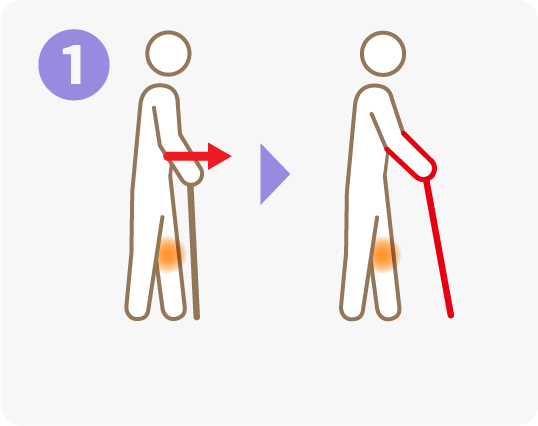 1