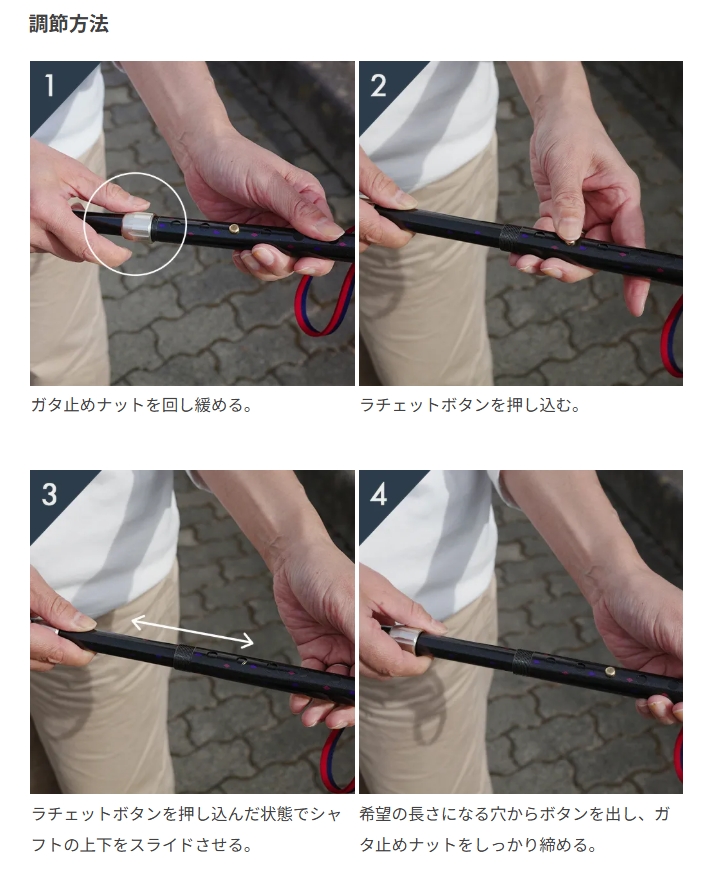 調節方法

1

ガタ止めナットを回し緩める。

2

ラチェットボタンを押し込む。

3

ラチェットボタンを押し込んだ状態でシャフトの上下をスライドさせる。

4

希望の長さになる穴からボタンを出し、ガタ止めナットをしっかり締める。